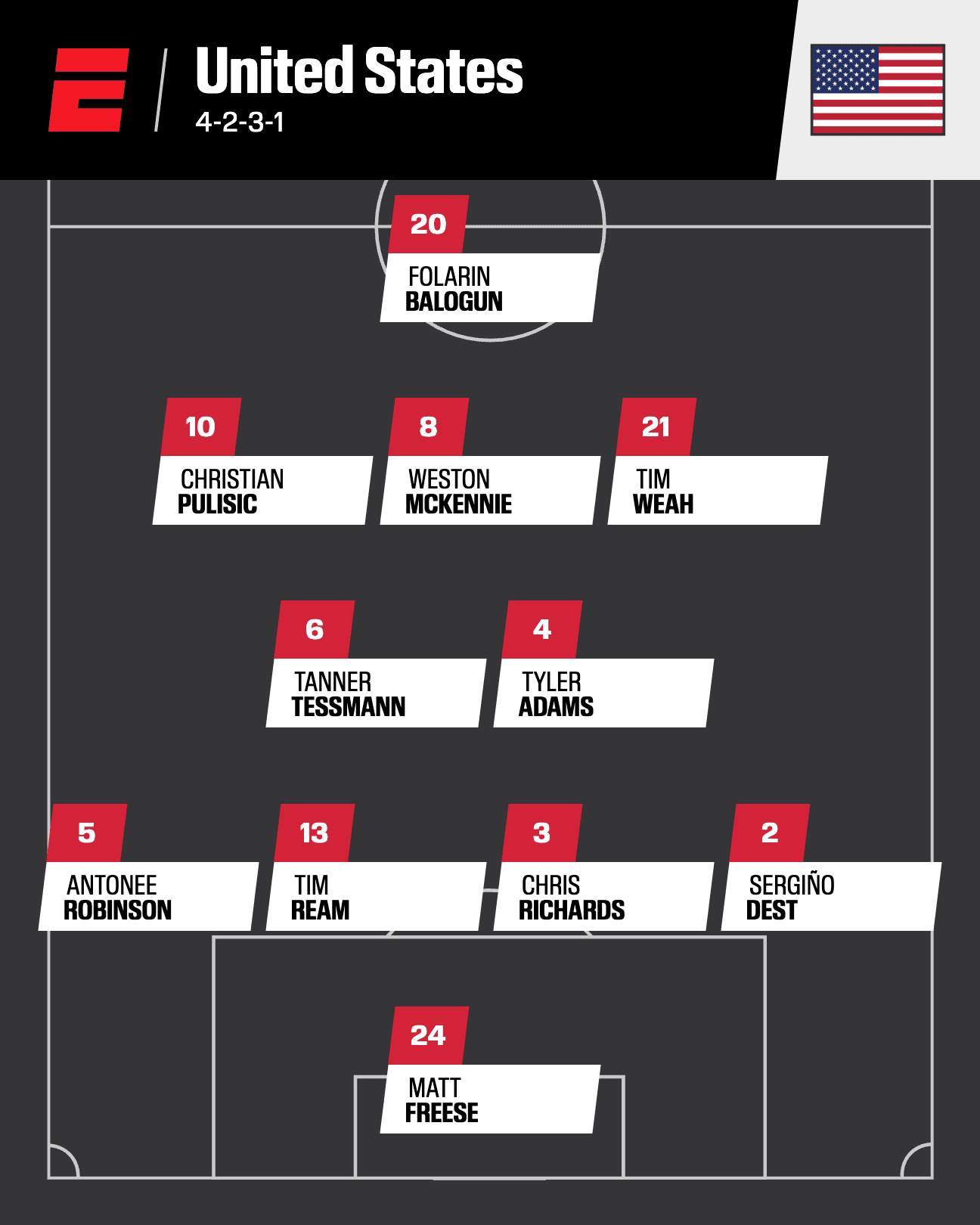 E
United States
4-2-3-1

20
FOLARIN
BALOGUN

10
CHRISTIAN
PULISIC

8
WESTON
MCKENNIE

21
TIM
WEAH

6
TANNER
TESSMANN

4
TYLER
ADAMS

5
ANTONEE
ROBINSON

13
TIM
REAM

3
CHRIS
RICHARDS

2
SERGIÑO
DEST

24
MATT
FREESE